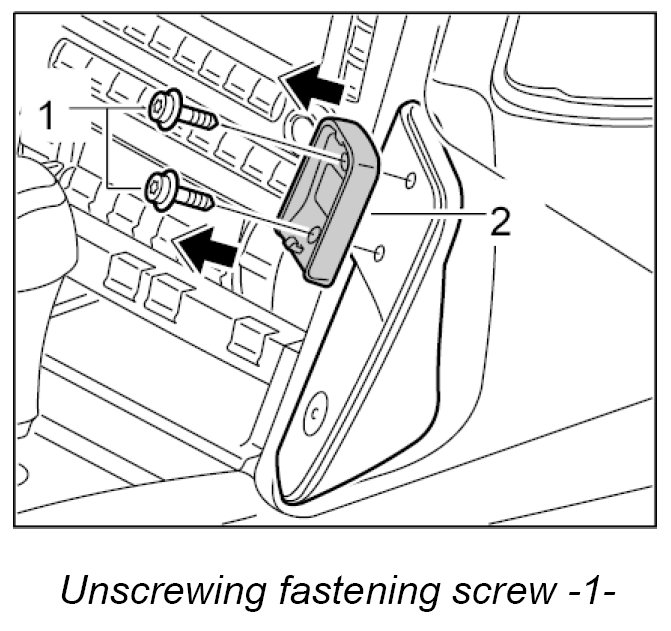 1
2

Unscrewing fastening screw -1-