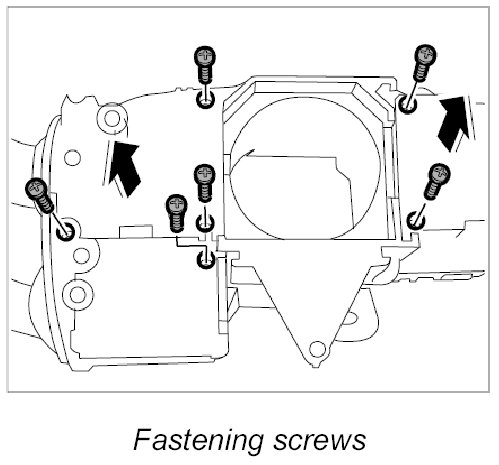 Fastening screws