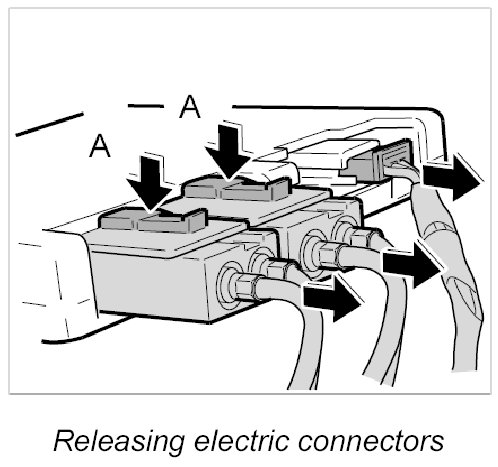 A

A

Releasing electric connectors