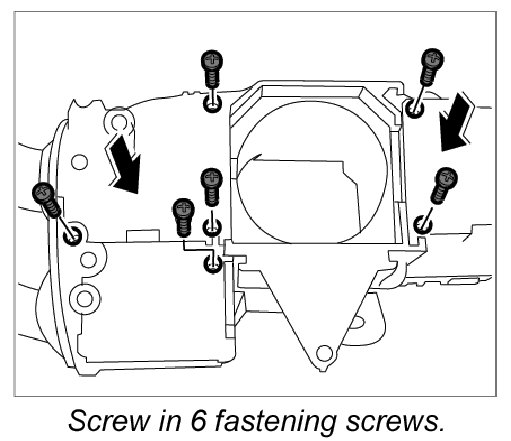 Screw in 6 fastening screws.