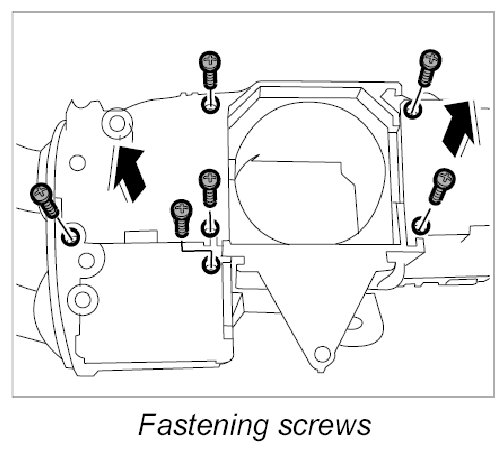 Fastening screws