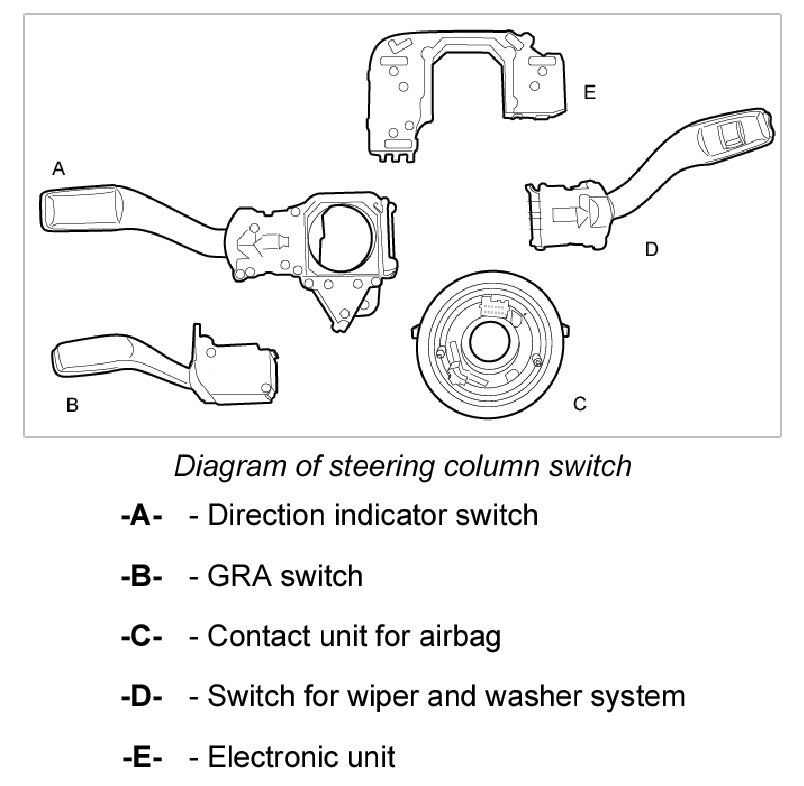 E

A

D

B

C

Diagram of steering column switch

-A- - Direction indicator switch

-B- - GRA switch

-C- - Contact unit for airbag

-D- - Switch for wiper and washer system

-E- - Electronic unit