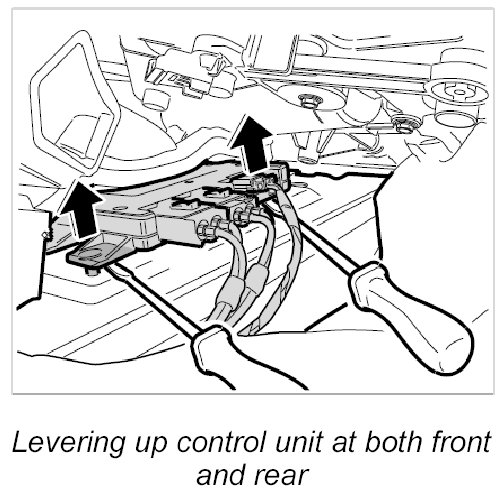 Levering up control unit at both front and rear