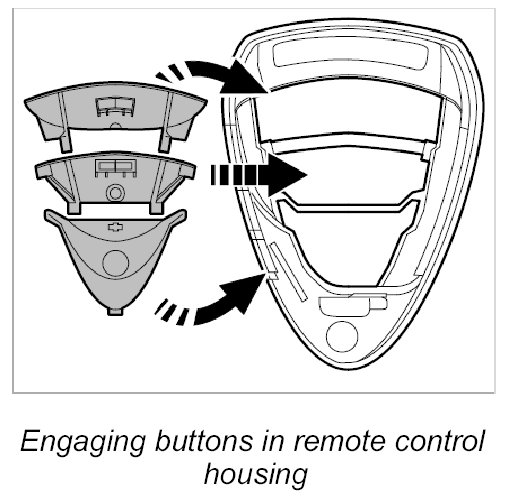 Engaging buttons in remote control housing