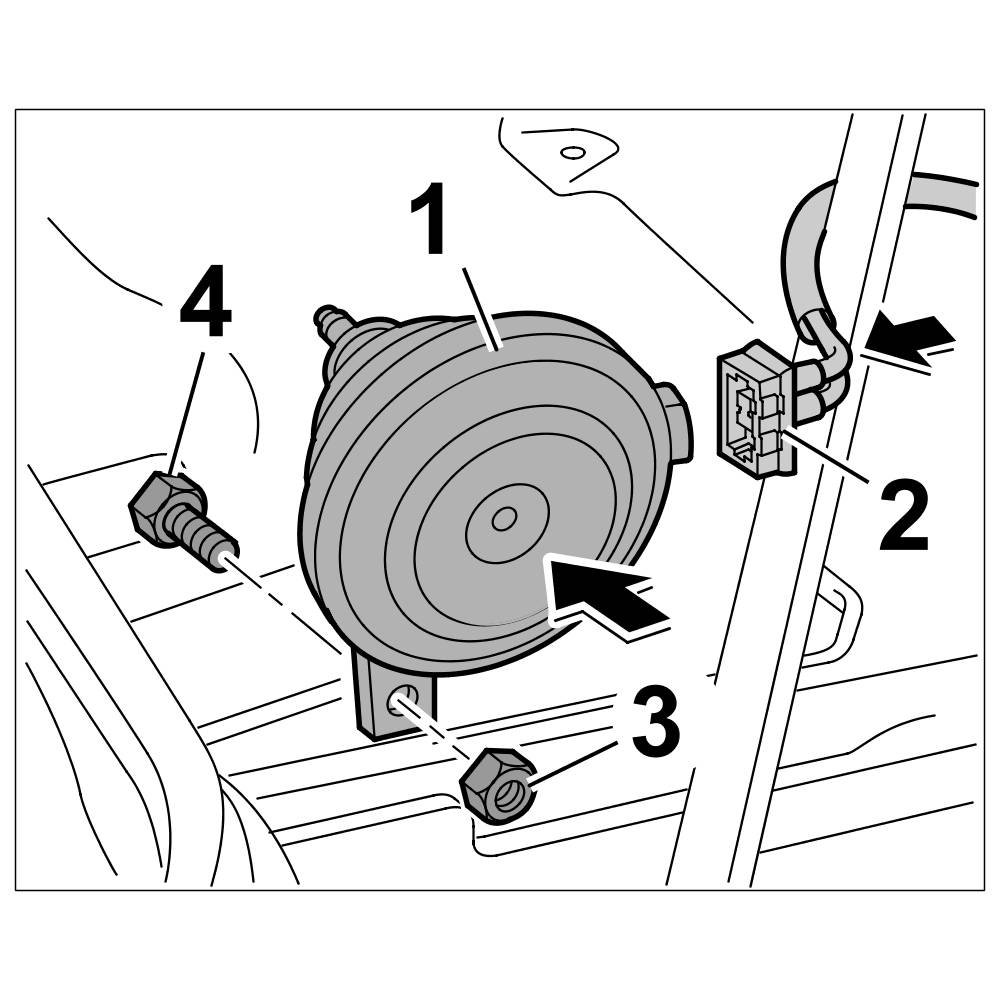 1
4
2
3