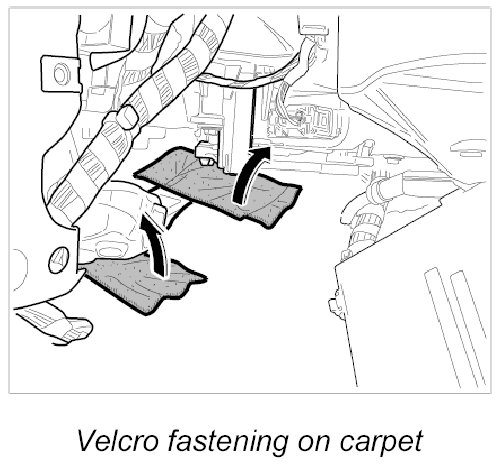 Velcro fastening on carpet