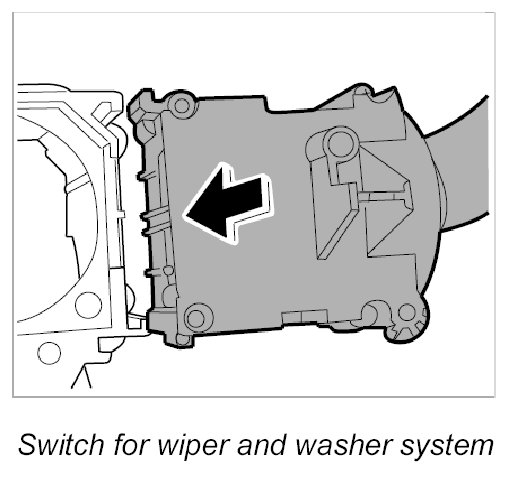 Switch for wiper and washer system