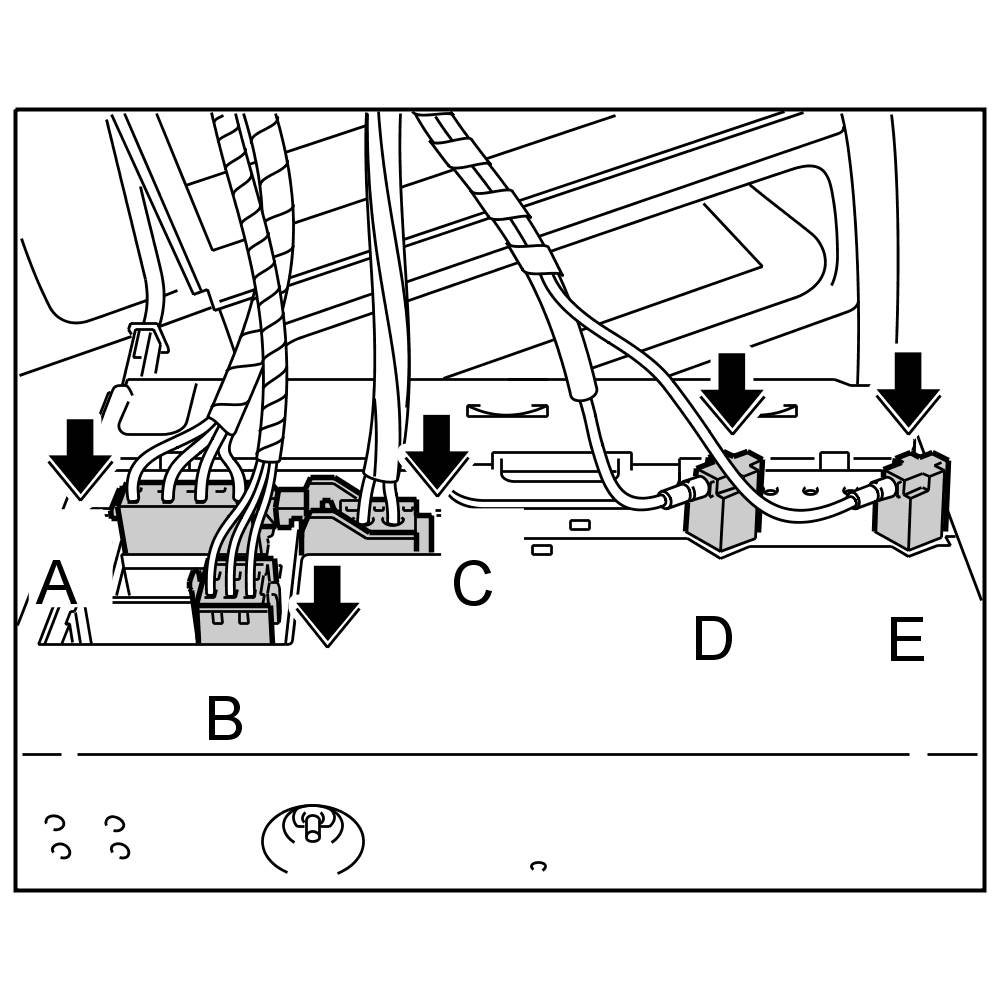 A
B
C
D
E