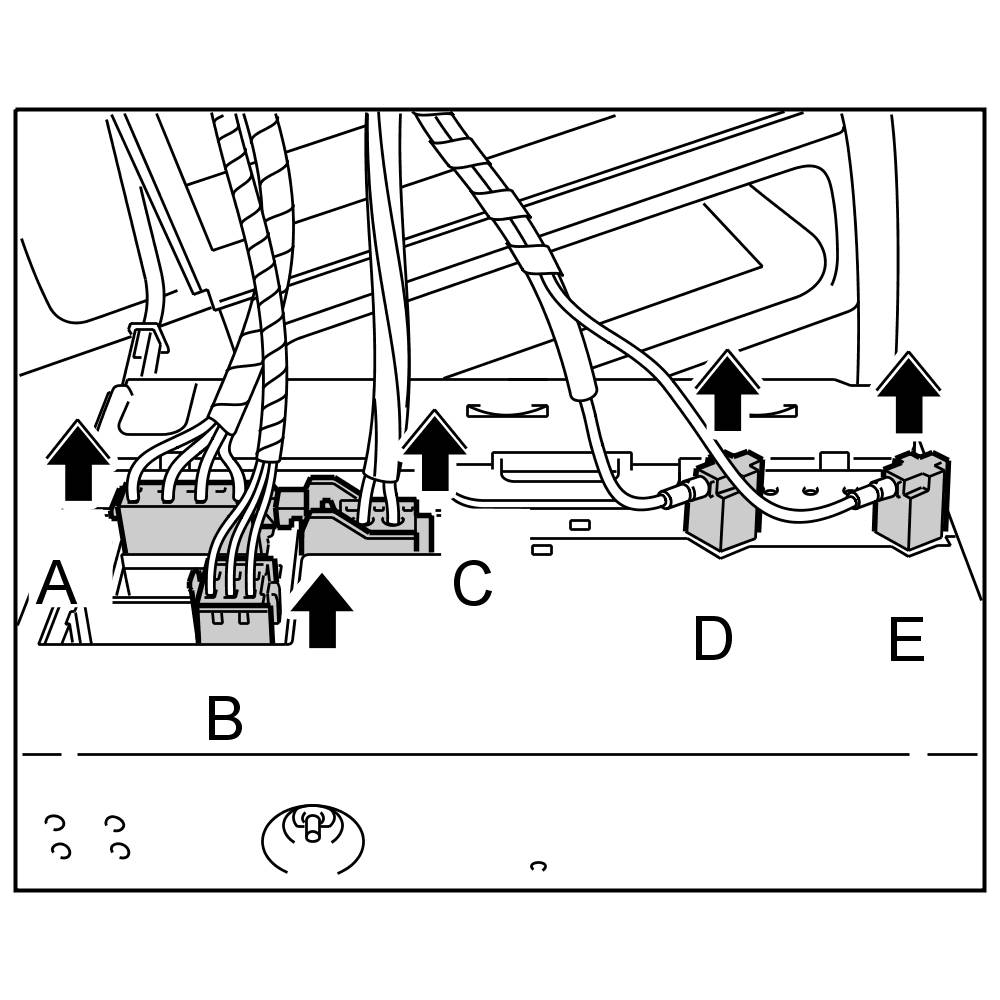 A
B
C
D
E