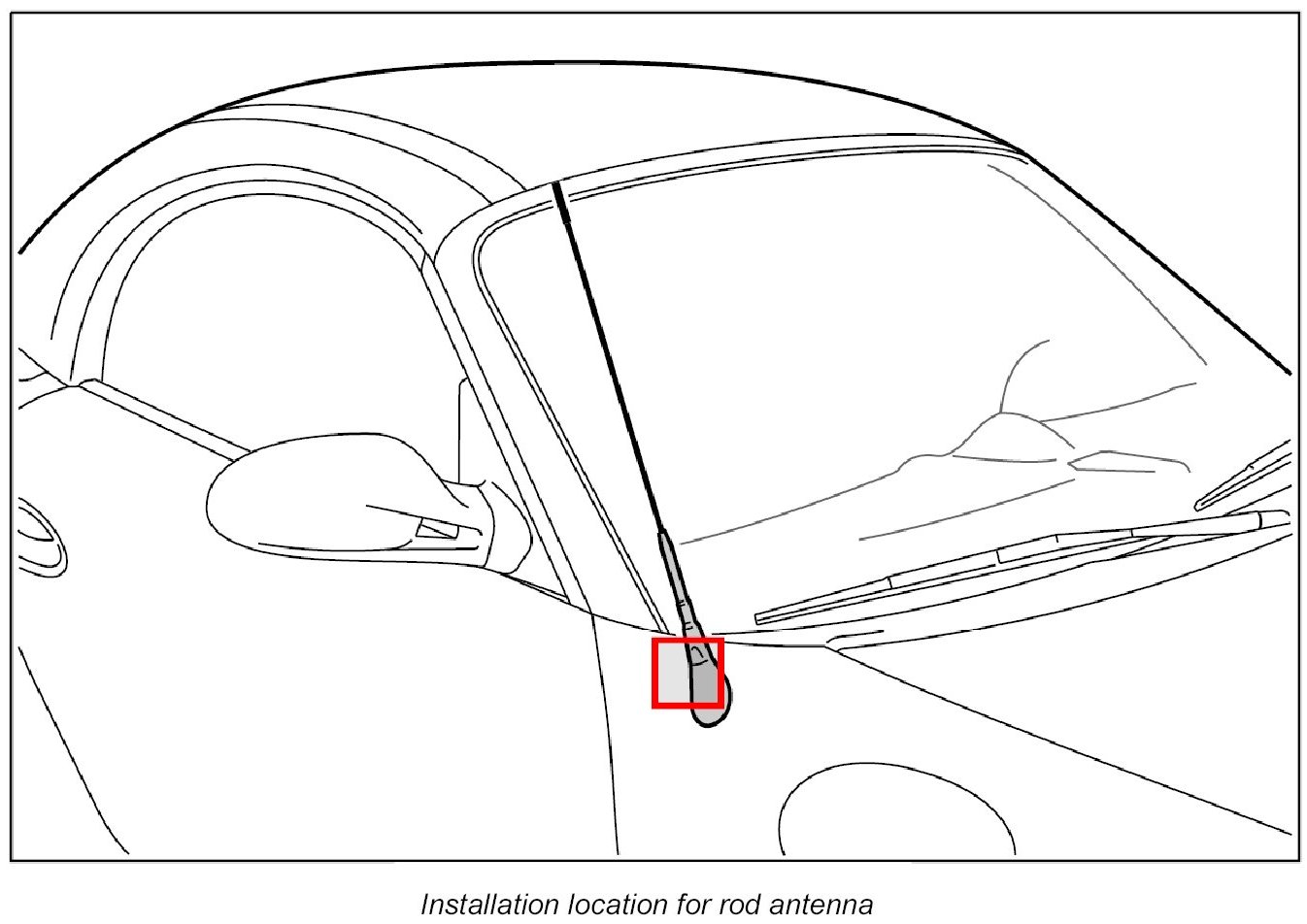 Installation location for rod antenna