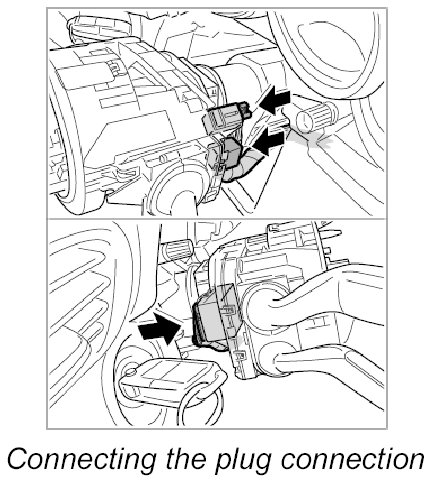 Connecting the plug connection