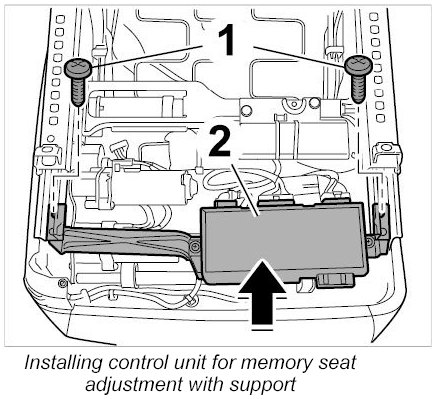 1

2

Installing control unit for memory seat adjustment with support