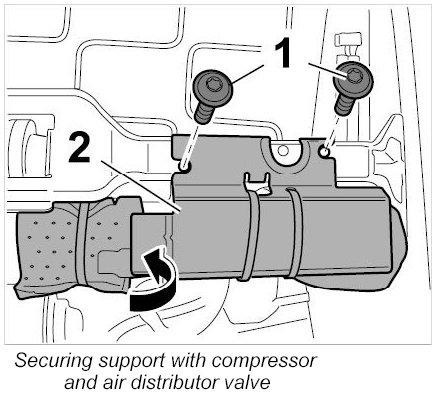 1

2

Securing support with compressor and air distributor valve