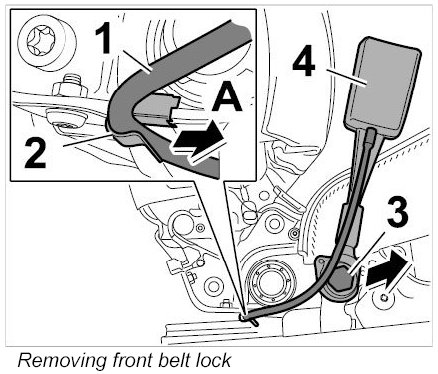 1
A
2
4
3
Removing front belt lock