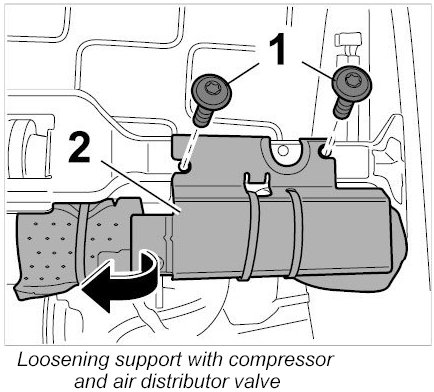 1

2

Loosening support with compressor and air distributor valve