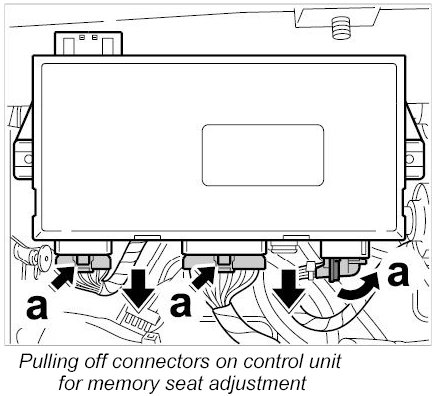 a
a
a

Pulling off connectors on control unit for memory seat adjustment