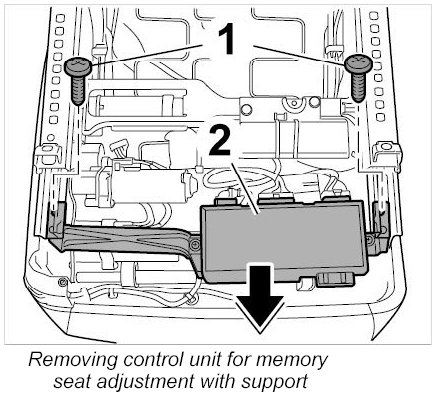 1

2

Removing control unit for memory seat adjustment with support