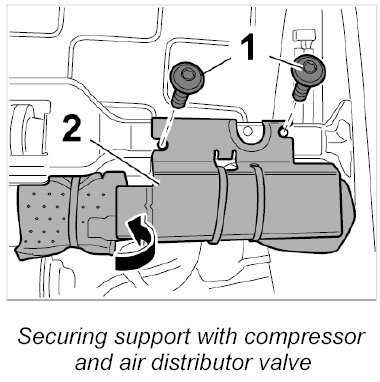 1
2

Securing support with compressor and air distributor valve