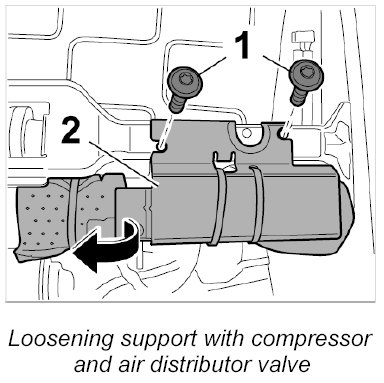 1

2

Loosening support with compressor and air distributor valve