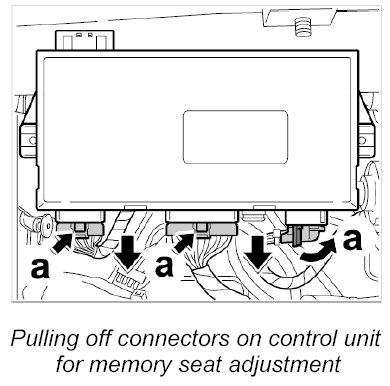 a a a

Pulling off connectors on control unit for memory seat adjustment