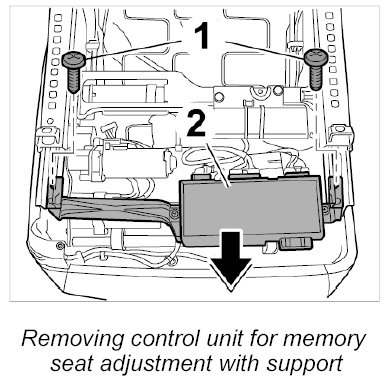 1

2

Removing control unit for memory seat adjustment with support