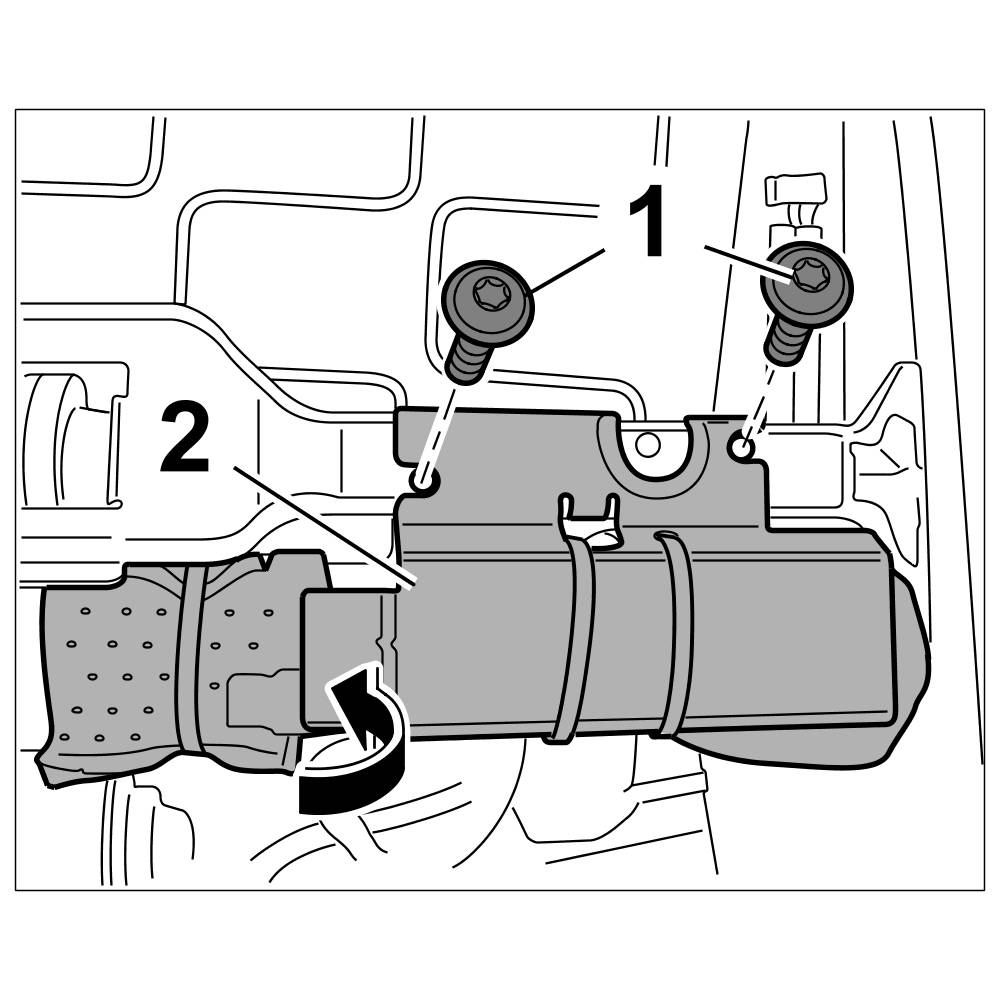 1
2