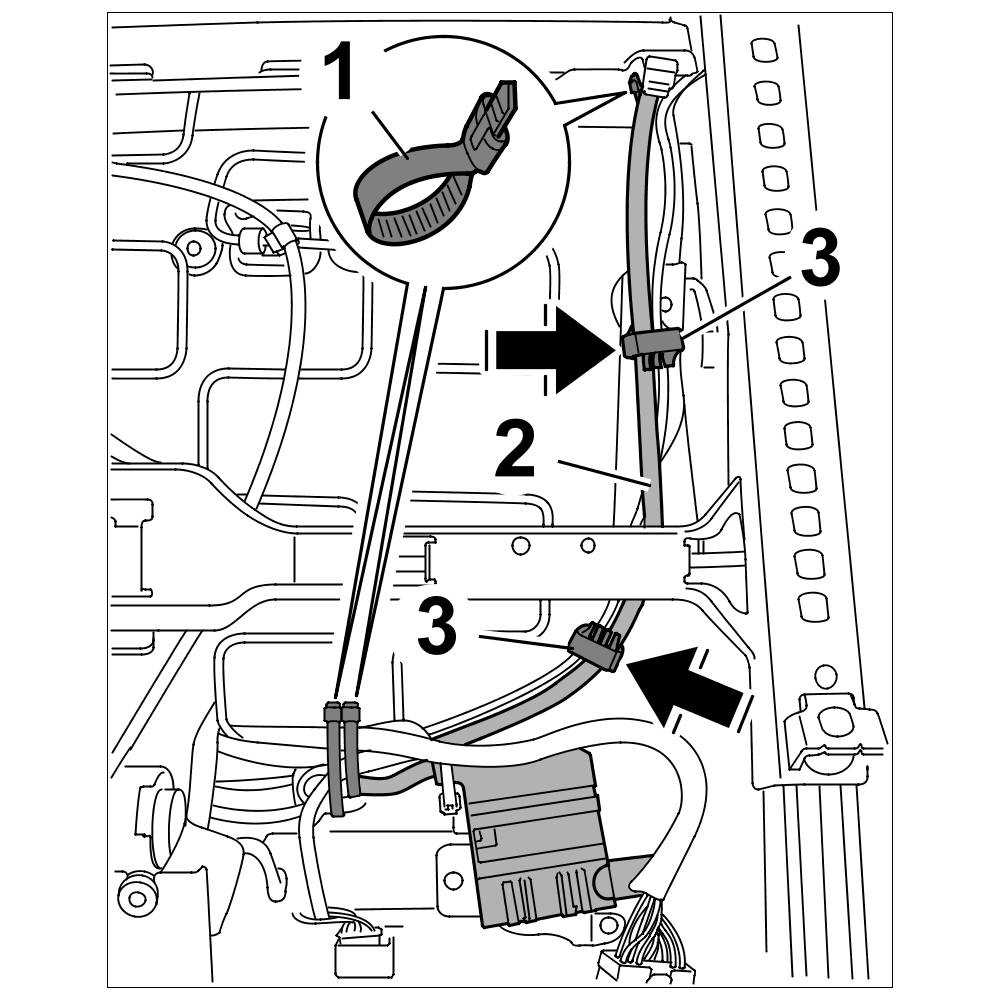 1
3
2
3