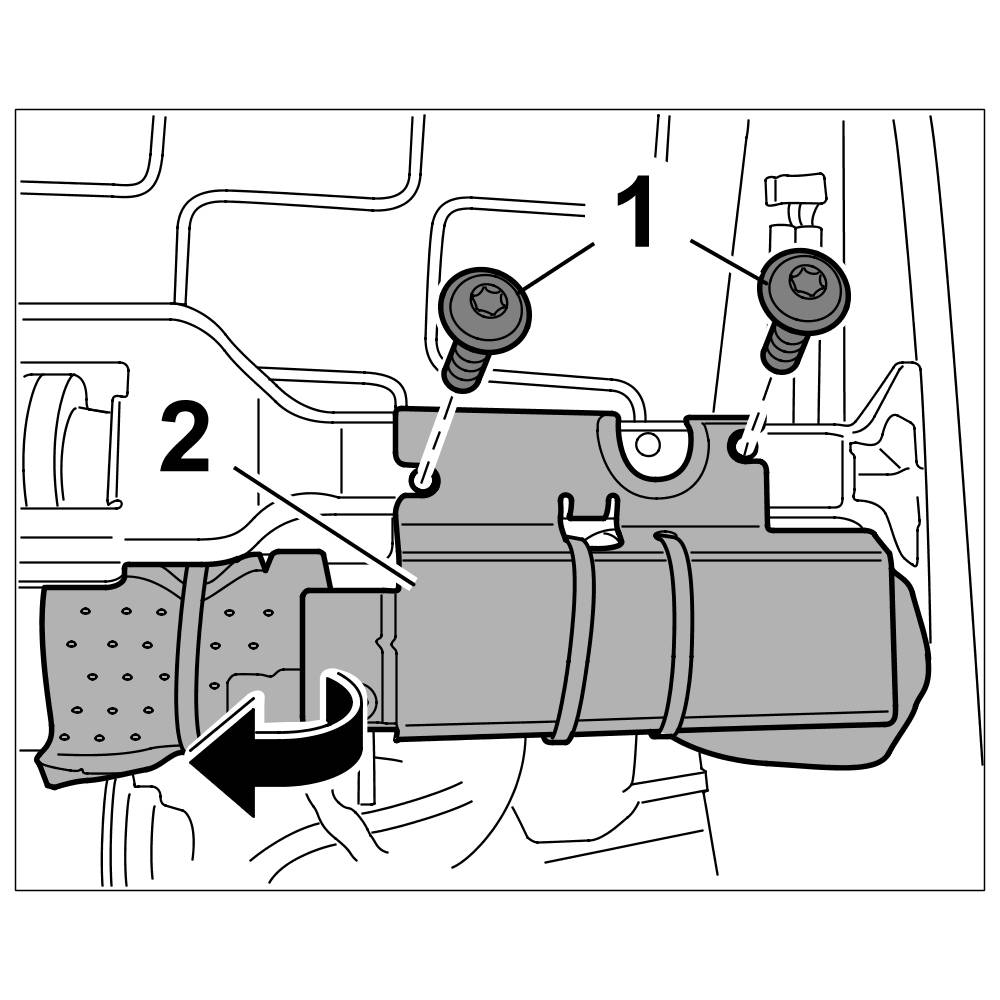 1
2