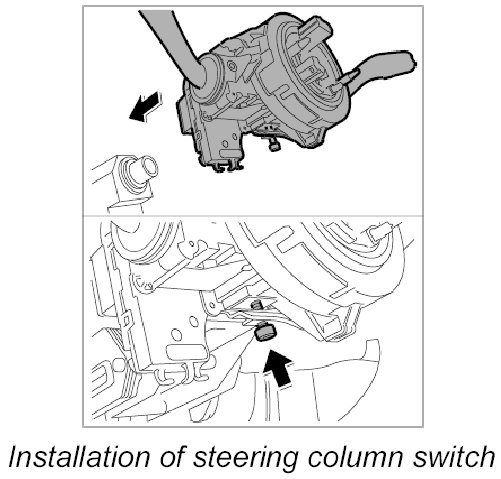 Installation of steering column switch