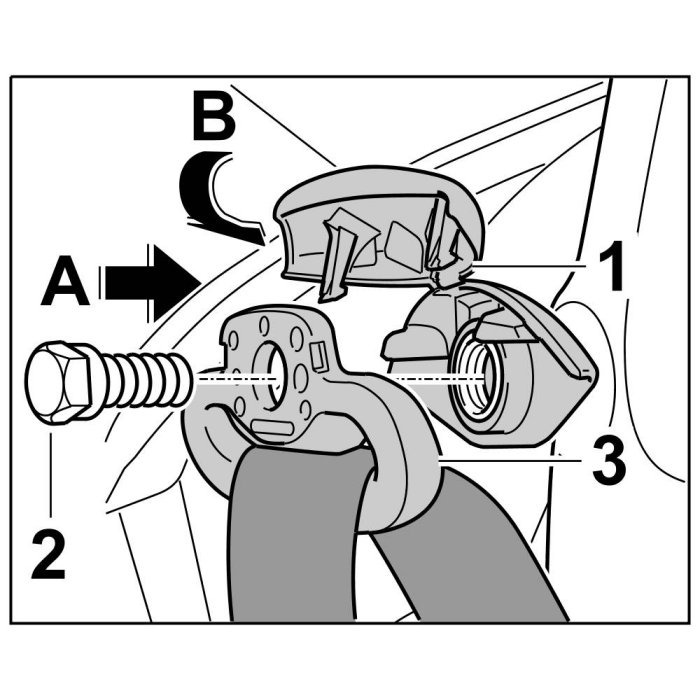 B
A
1
3
2