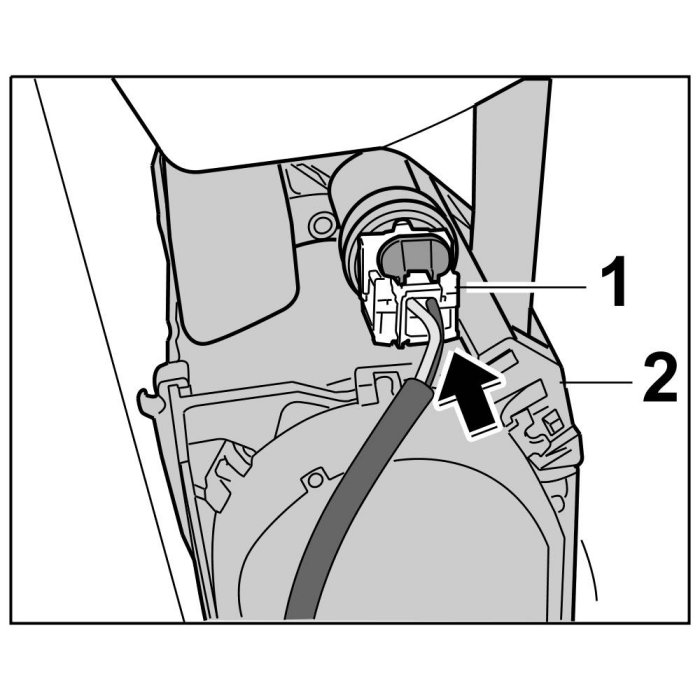 1
2