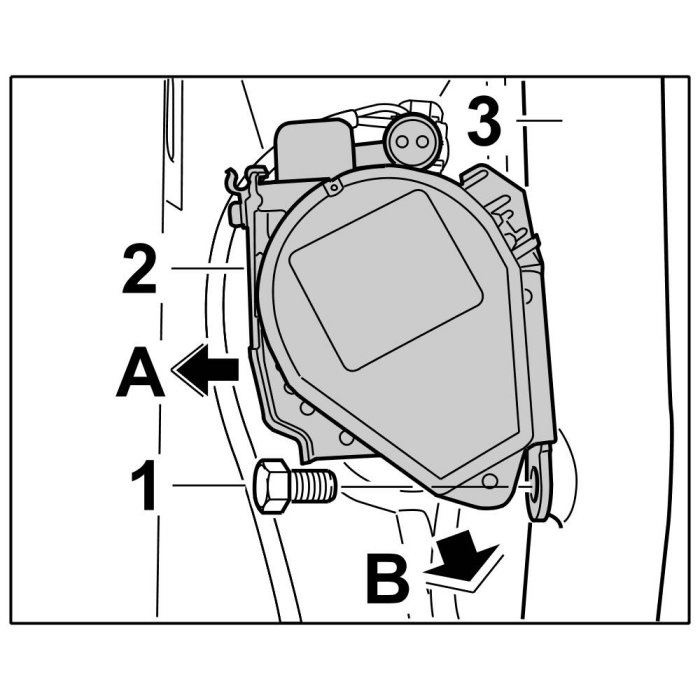 3
2
A
1
B