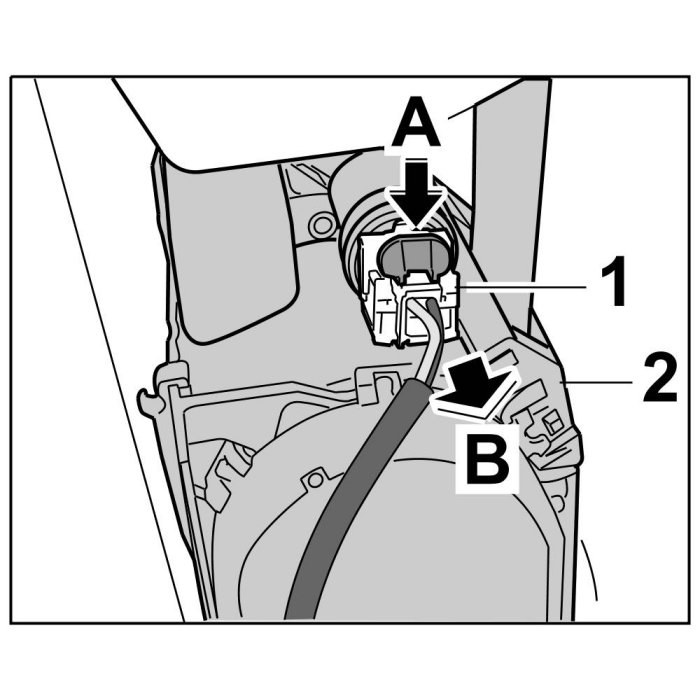 A
1
2
B