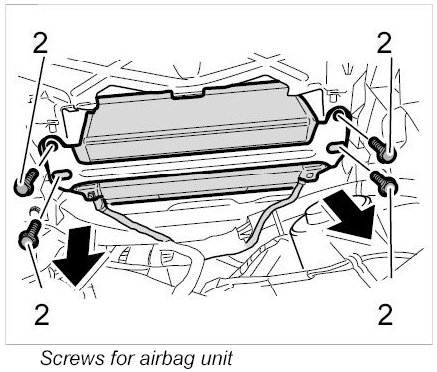 2
2
2
2

Screws for airbag unit