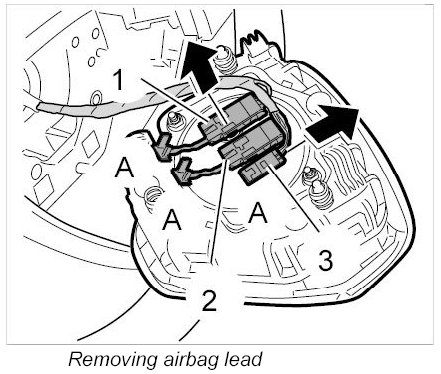 1
A
A
A
3
2
Removing airbag lead