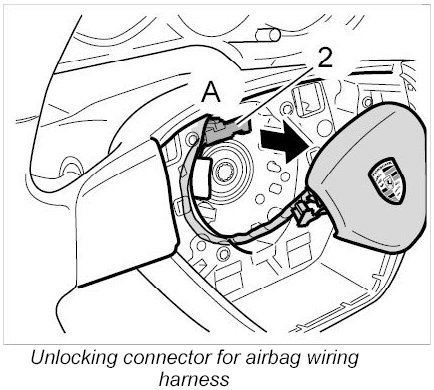 2

A

Unlocking connector for airbag wiring harness