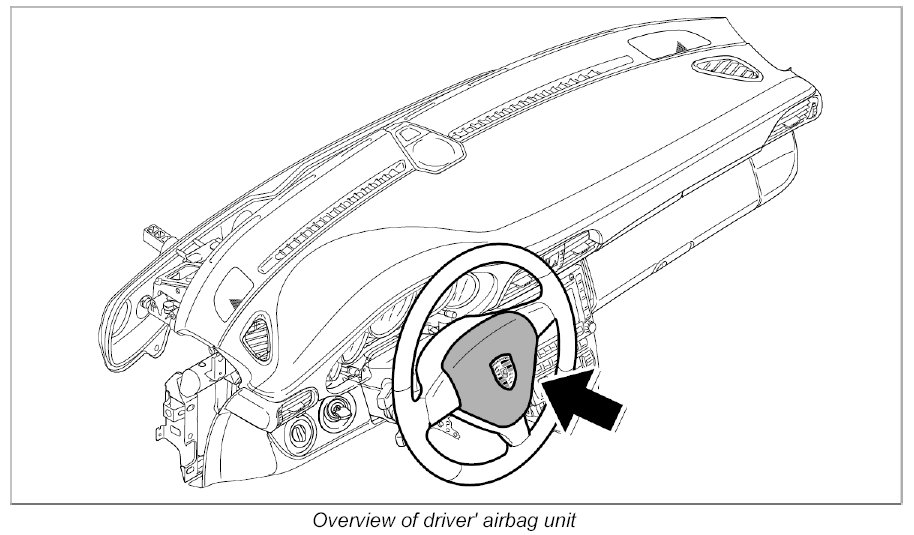 Overview of driver' airbag unit