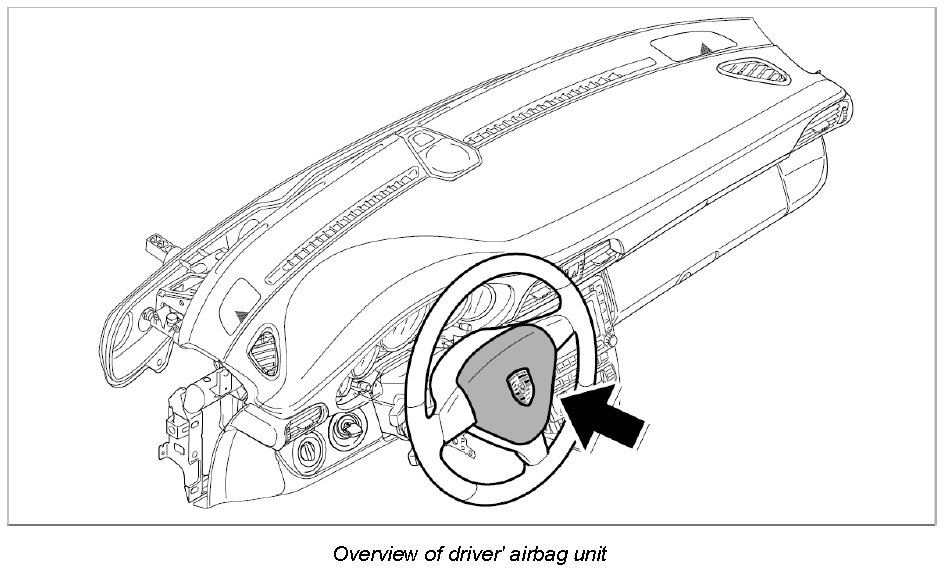 Overview of driver' airbag unit