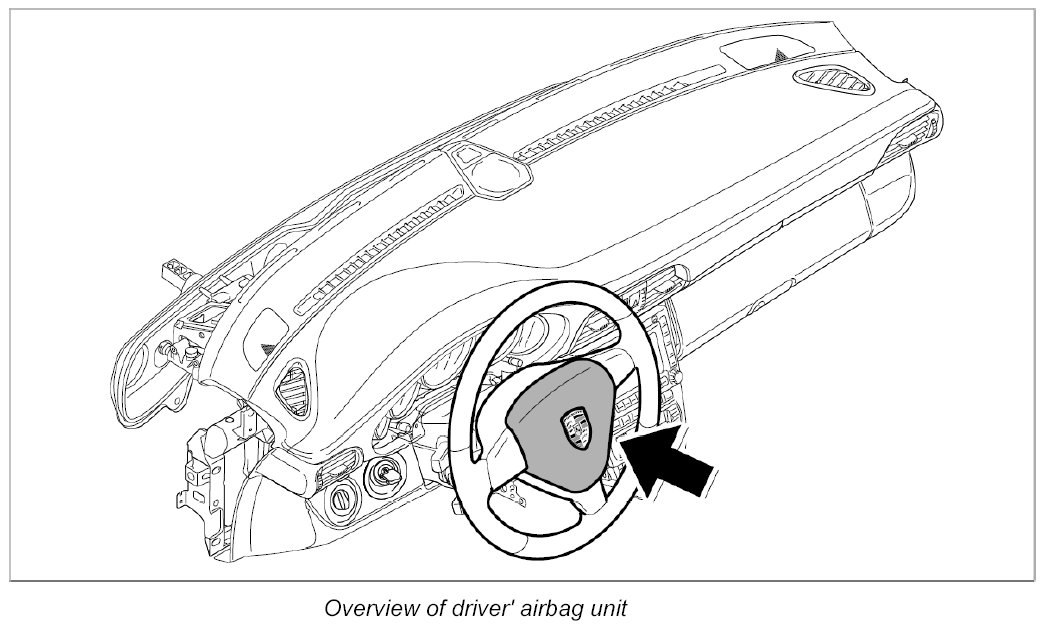 Overview of driver' airbag unit