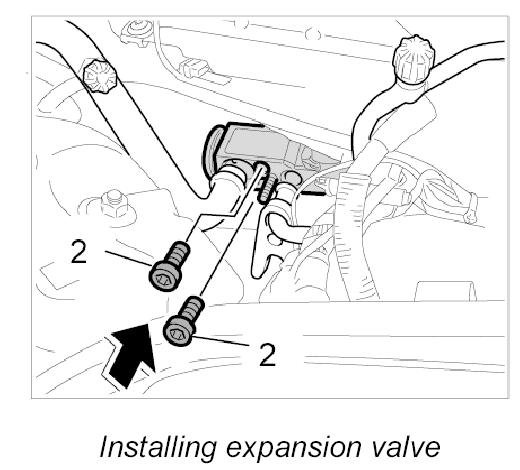 2

2

Installing expansion valve