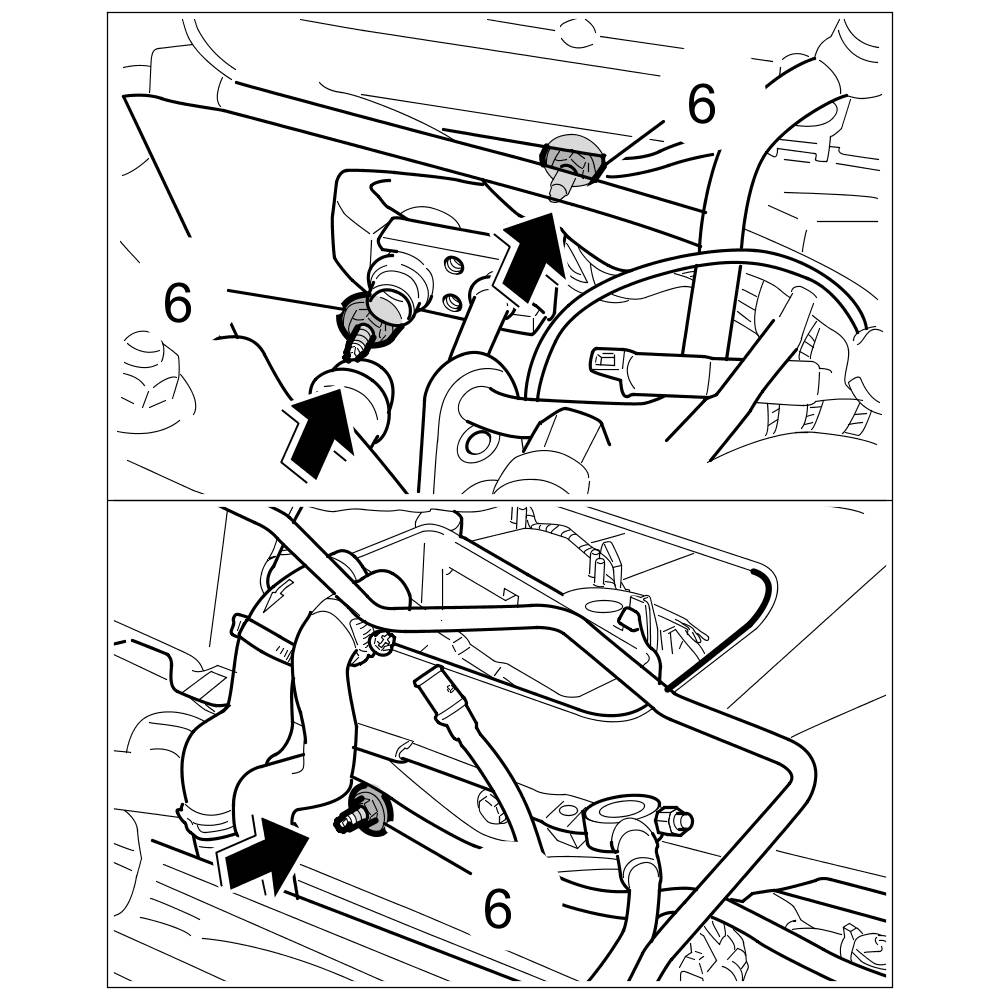 6
6
6