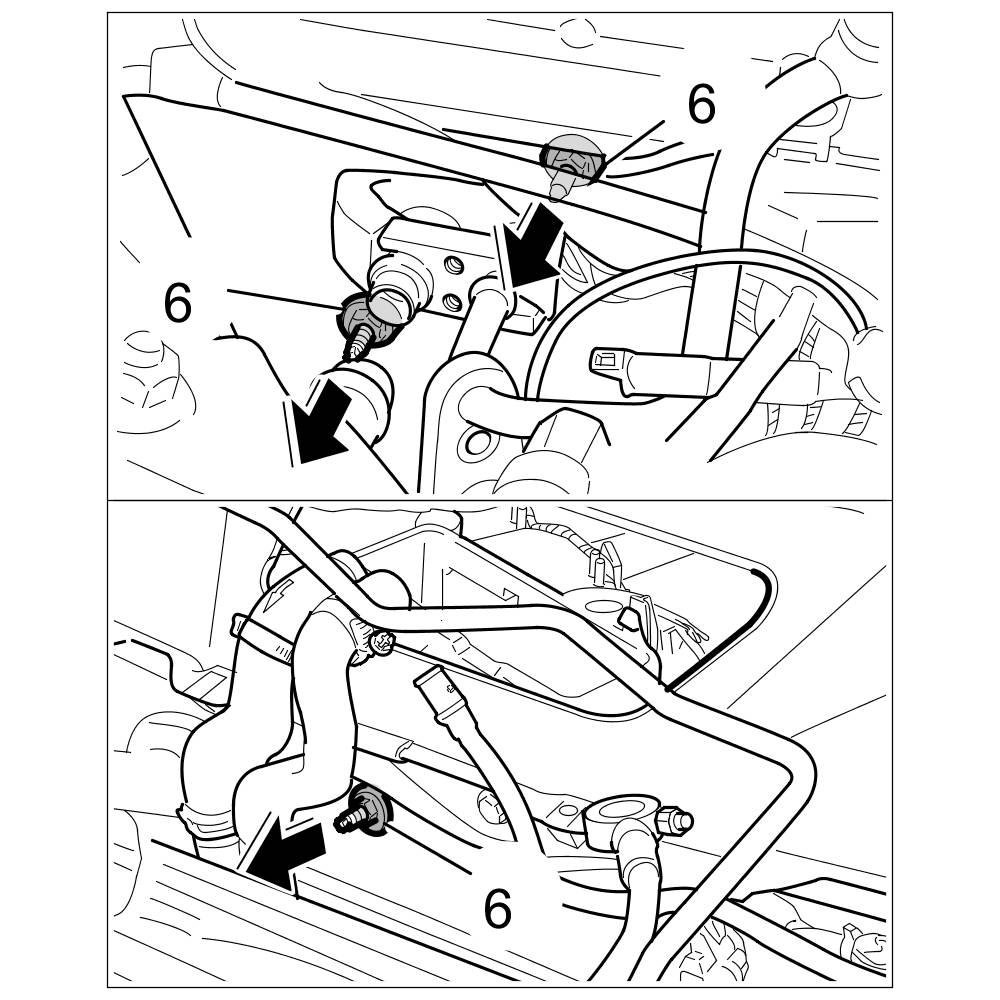 6
6
6