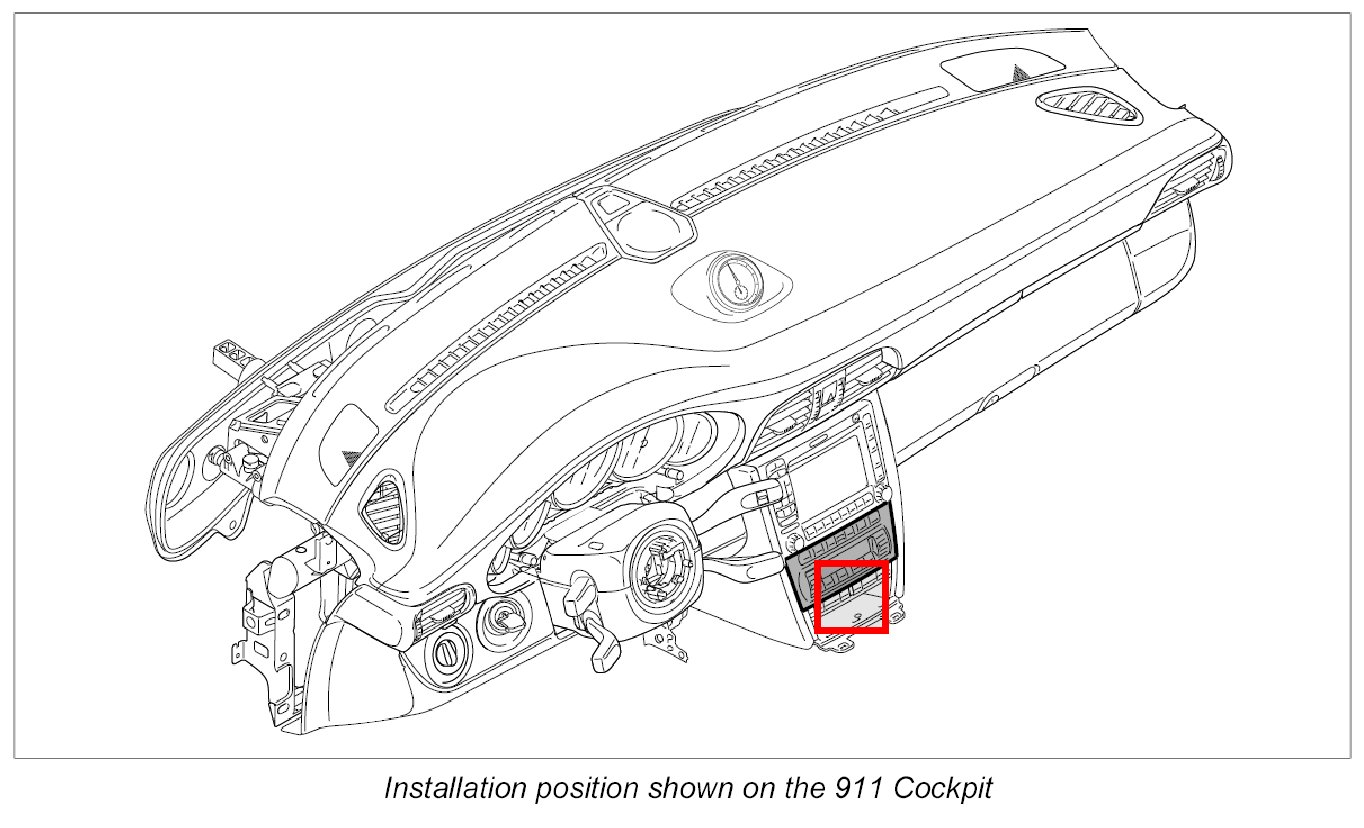 Installation position shown on the 911 Cockpit