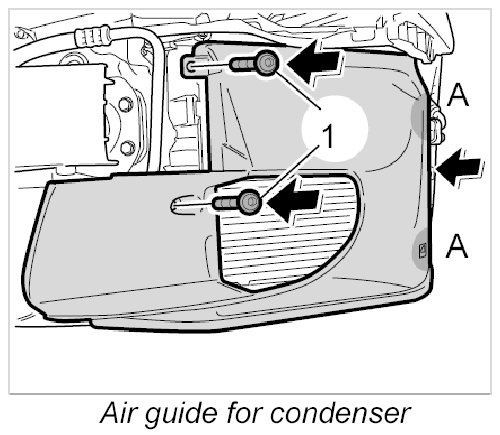 A
1
A
Air guide for condenser