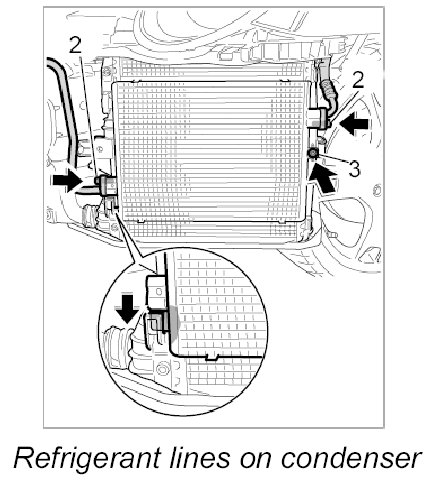 2

2

3

Refrigerant lines on condenser