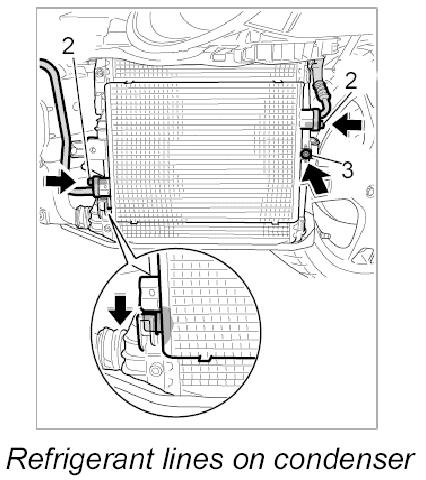 2

2

3

Refrigerant lines on condenser