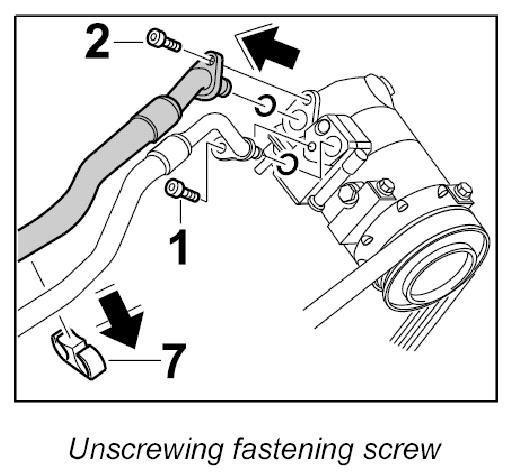 2

1

7

Unscrewing fastening screw