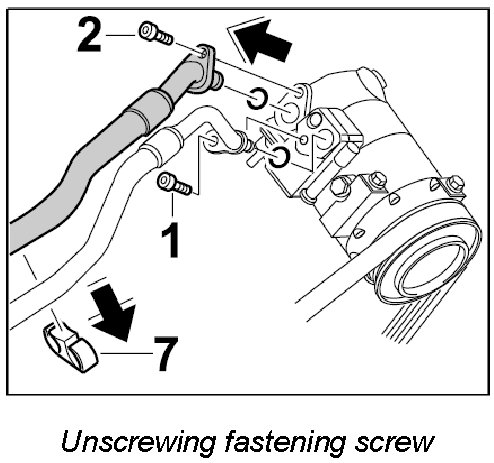 2

1

7

Unscrewing fastening screw