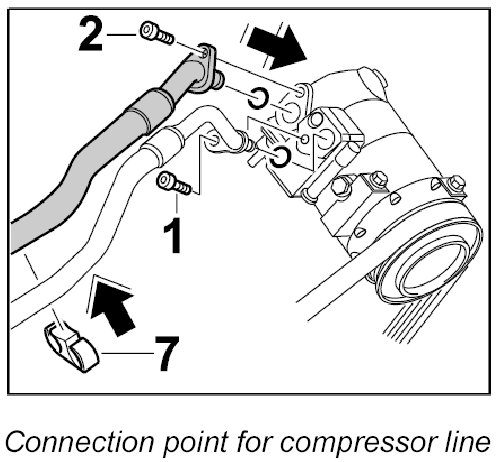 2

1

7

Connection point for compressor line