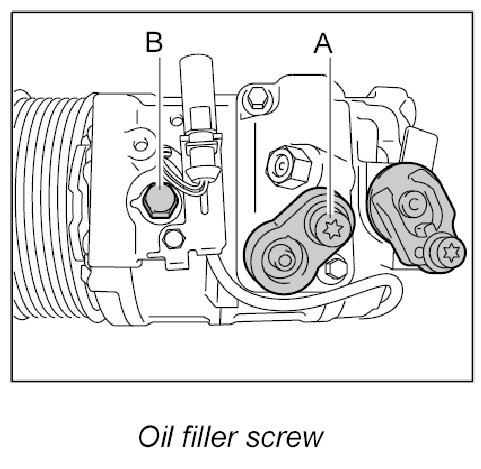 B
A

Oil filler screw